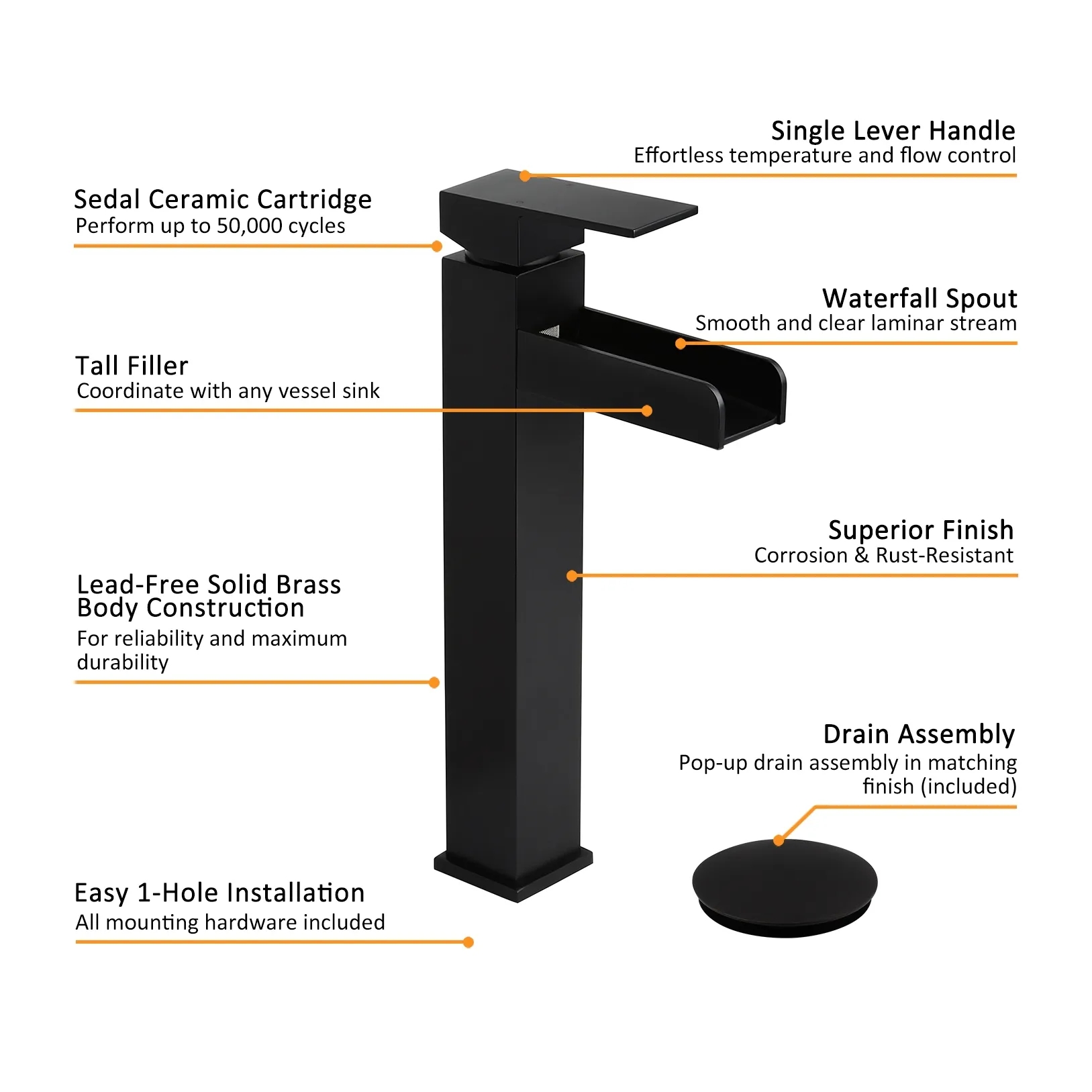 Single Lever Handle
Effortless temperature and flow control

Sedal Ceramic Cartridge
Perform up to 50,000 cycles

Waterfall Spout
Smooth and clear laminar stream

Tall Filler
Coordinate with any vessel sink

Superior Finish
Corrosion & Rust-Resistant

Lead-Free Solid Brass Body Construction
For reliability and maximum durability

Drain Assembly
Pop-up drain assembly in matching finish (included)

Easy 1-Hole Installation
All mounting hardware included