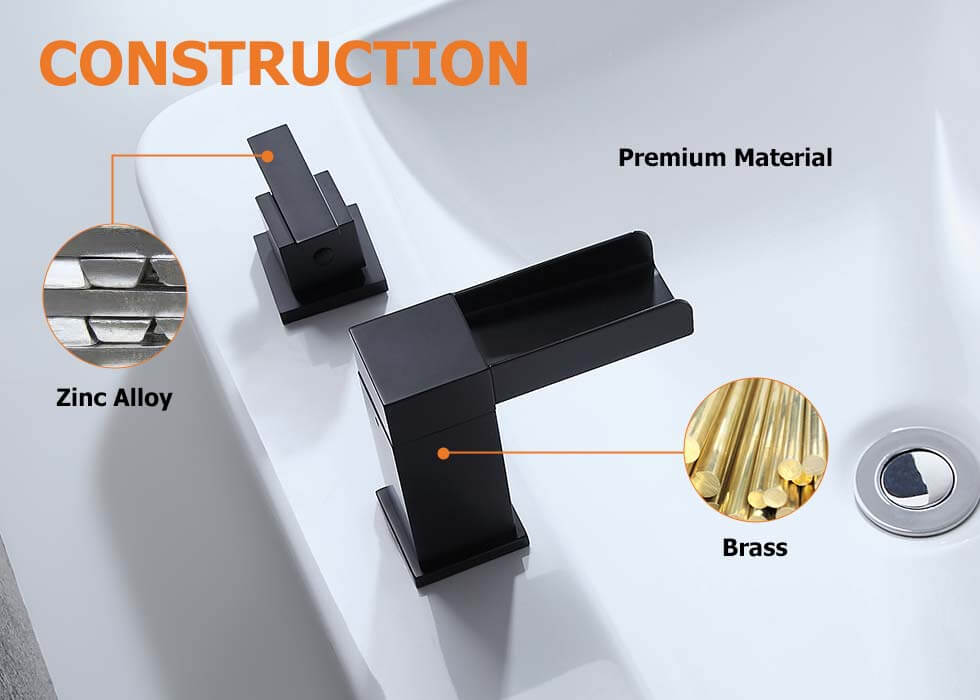 CONSTRUCTION

Premium Material

Zinc Alloy

Brass