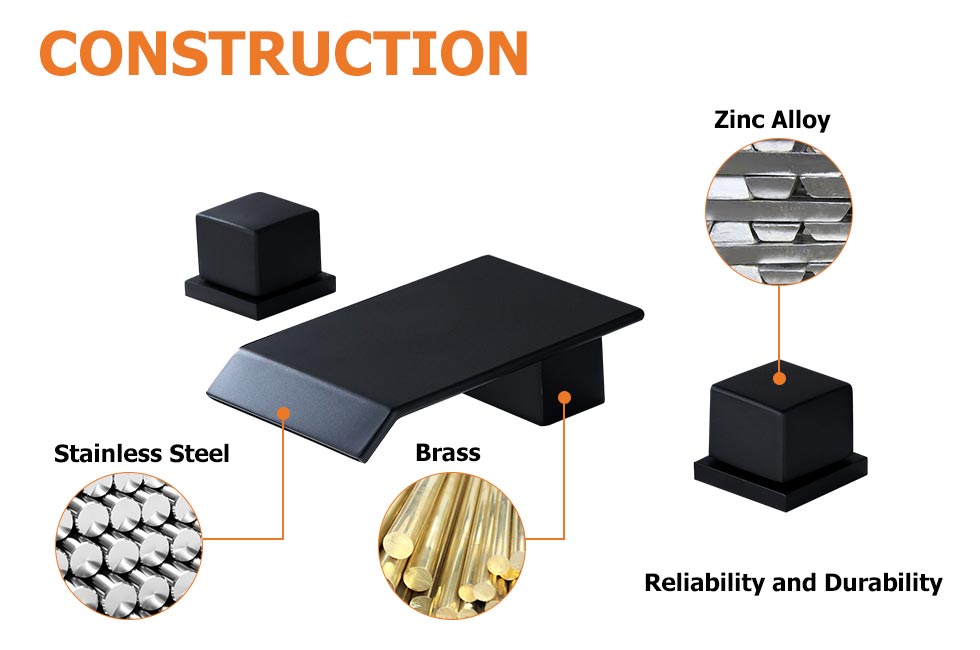 CONSTRUCTION

Zinc Alloy

Stainless Steel

Brass

Reliability and Durability